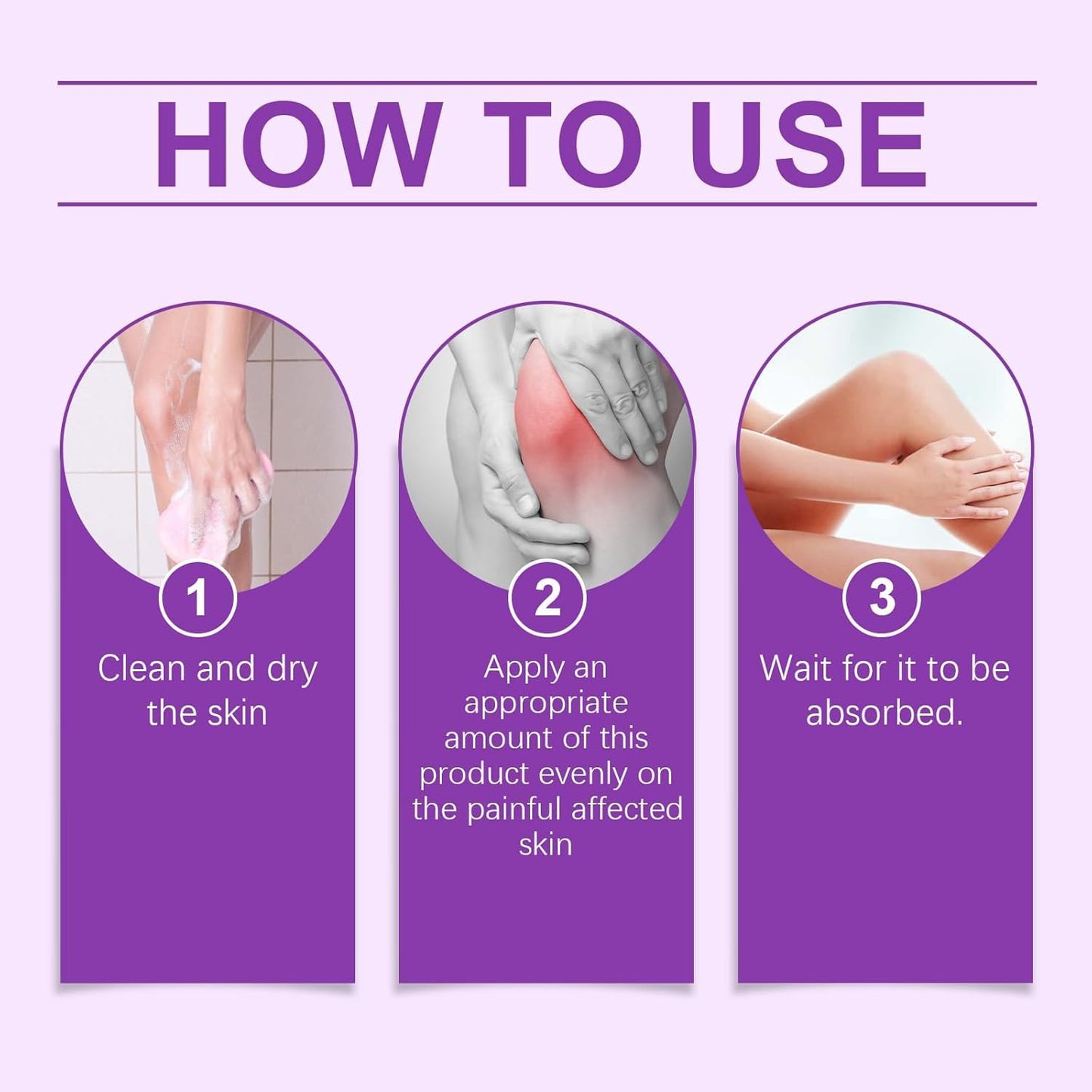 HOW TO USE

1
Clean and dry the skin

2
Apply an appropriate amount of this product evenly on the painful affected skin

3
Wait for it to be absorbed.